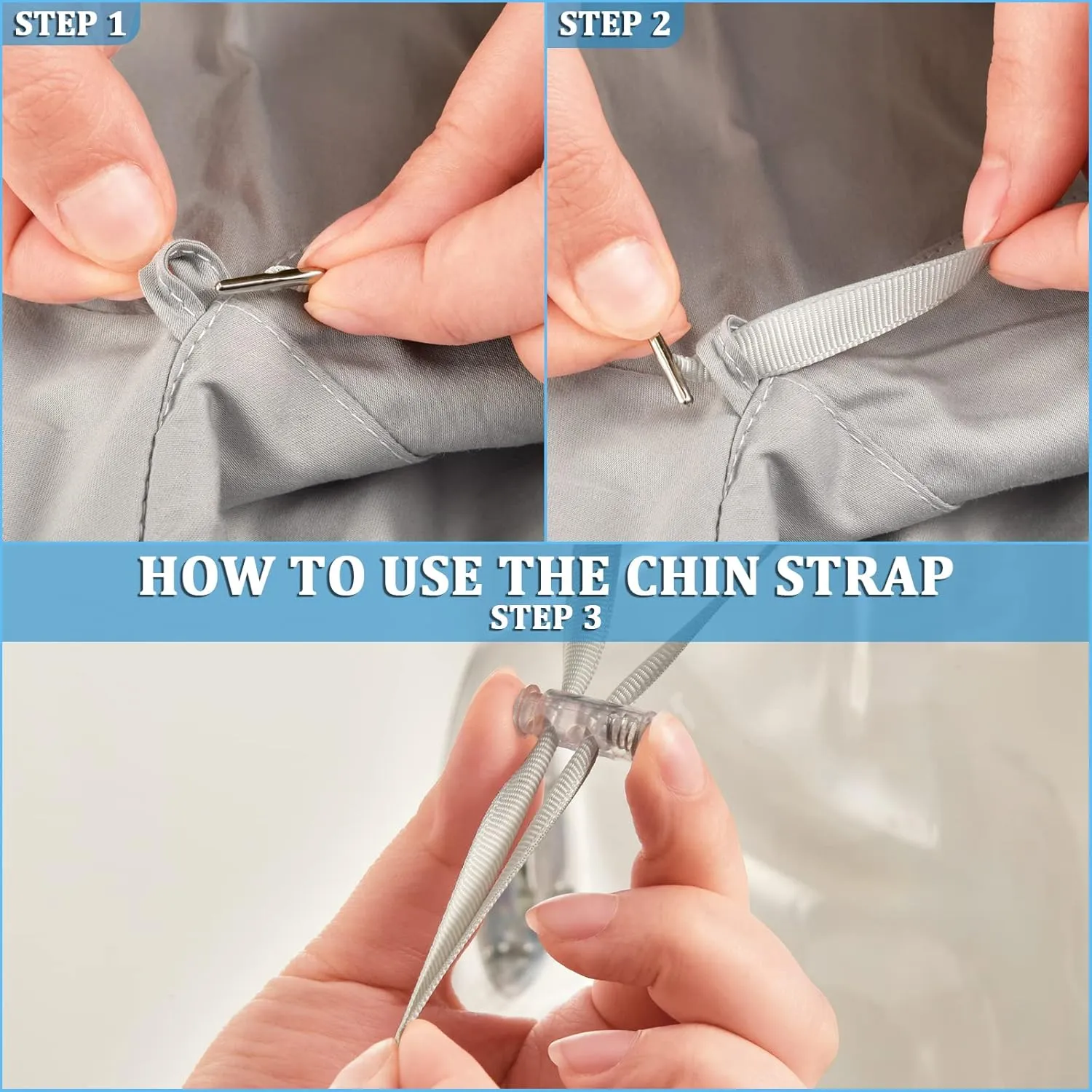 STEP 1

STEP 2

HOW TO USE THE CHIN STRAP

STEP 3